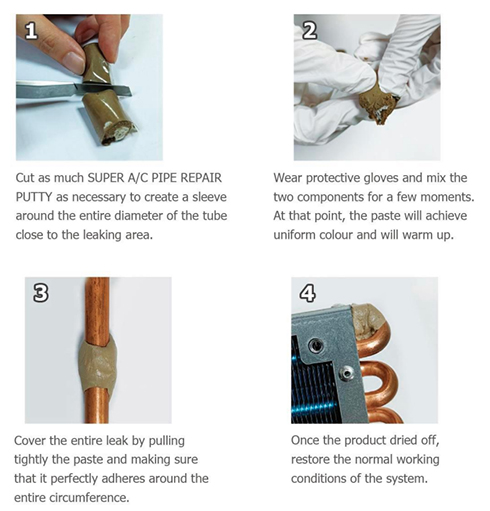 1

Cut as much SUPER A/C PIPE REPAIR PUTTY as necessary to create a sleeve around the entire diameter of the tube close to the leaking area.

2

Wear protective gloves and mix the two components for a few moments. At that point, the paste will achieve uniform colour and will warm up.

3

Cover the entire leak by pulling tightly the paste and making sure that it perfectly adheres around the entire circumference.

4

Once the product dried off, restore the normal working conditions of the system.